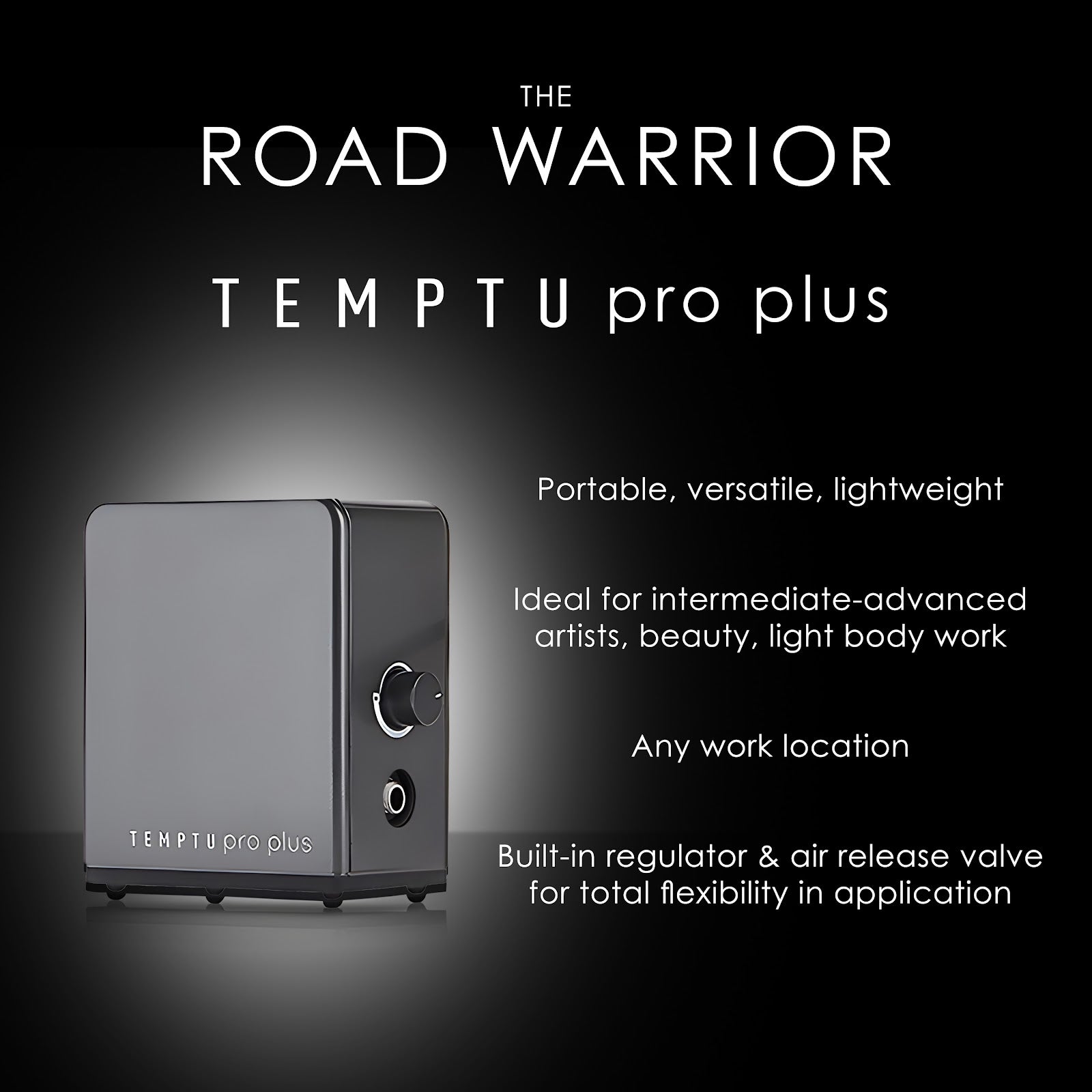 THE
ROAD WARRIOR

TEMPTU pro plus

TEMPTU pro plus

Portable, versatile, lightweight

Ideal for intermediate-advanced artists, beauty, light body work

Any work location

Built-in regulator & air release valve for total flexibility in application