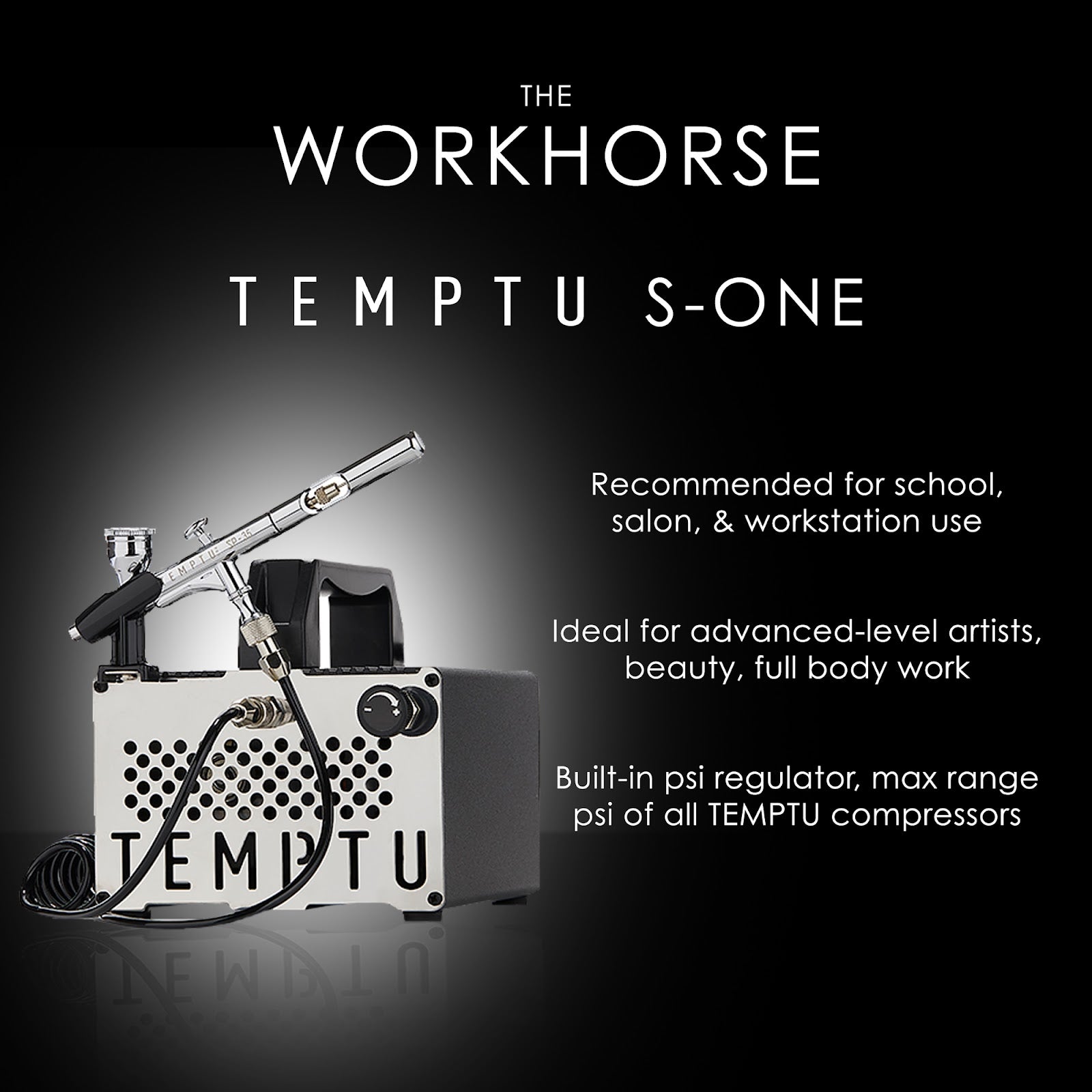 THE
WORKHORSE

TEMPTU S-ONE

Recommended for school, salon, & workstation use

Ideal for advanced-level artists, beauty, full body work

Built-in psi regulator, max range psi of all TEMPTU compressors

TEMPTU SP-35

TEMPTU