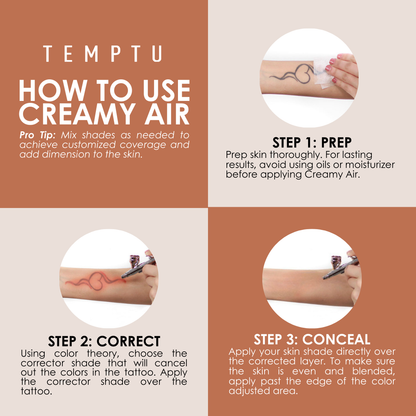 TEMPTU

HOW TO USE CREAMY AIR

Pro Tip: Mix shades as needed to achieve customized coverage and add dimension to the skin.

STEP 1: PREP

Prep skin thoroughly. For lasting results, avoid using oils or moisturizer before applying Creamy Air.

STEP 2: CORRECT

Using color theory, choose the corrector shade that will cancel out the colors in the tattoo. Apply the corrector shade over the tattoo.

STEP 3: CONCEAL

Apply your skin shade directly over the corrected layer. To make sure the skin is even and blended, apply past the edge of the color adjusted area.